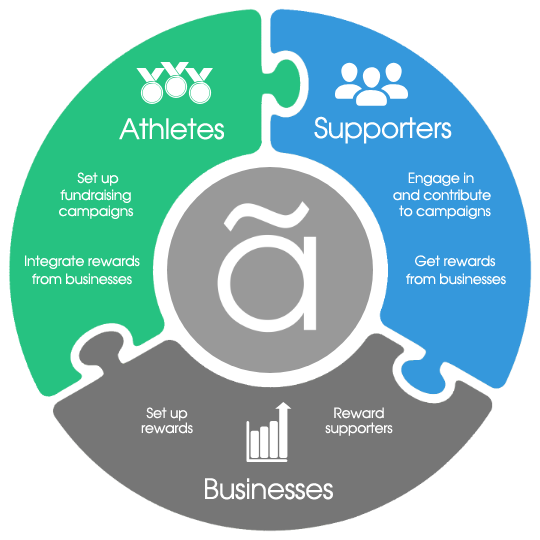 Athletes

Set up fundraising campaigns

Integrate rewards from businesses

Supporters

Engage in and contribute to campaigns

Get rewards from businesses

ã

Set up rewards

Reward supporters

Businesses